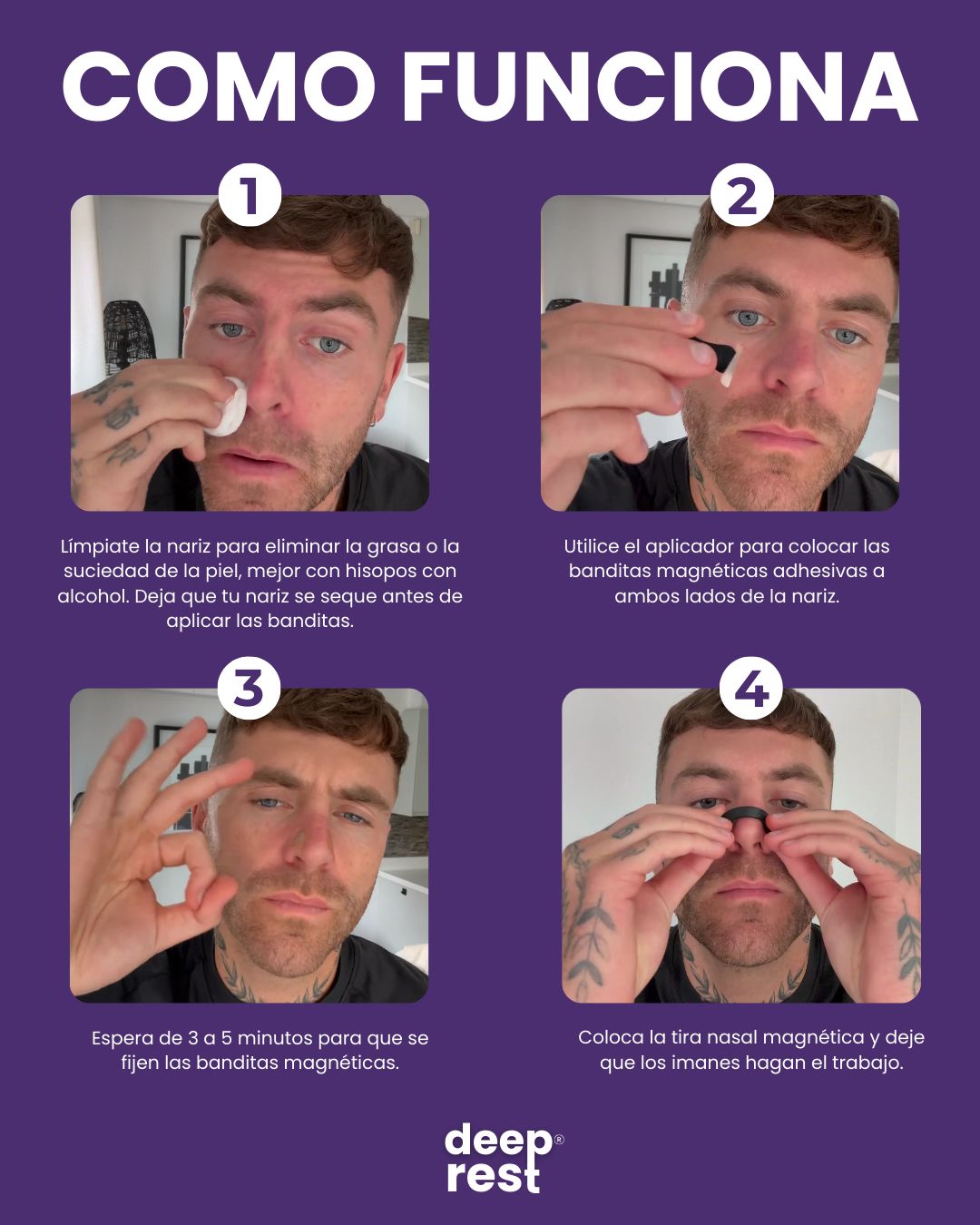 COMO FUNCIONA

1

Límpiate la nariz para eliminar la grasa o la suciedad de la piel, mejor con hisopos con alcohol. Deja que tu nariz se seque antes de aplicar las banditas.

2

Utilice el aplicador para colocar las banditas magnéticas adhesivas a ambos lados de la nariz.

3

Espera de 3 a 5 minutos para que se fijen las banditas magnéticas.

4

Coloca la tira nasal magnética y deje que los imanes hagan el trabajo.

deep rest®